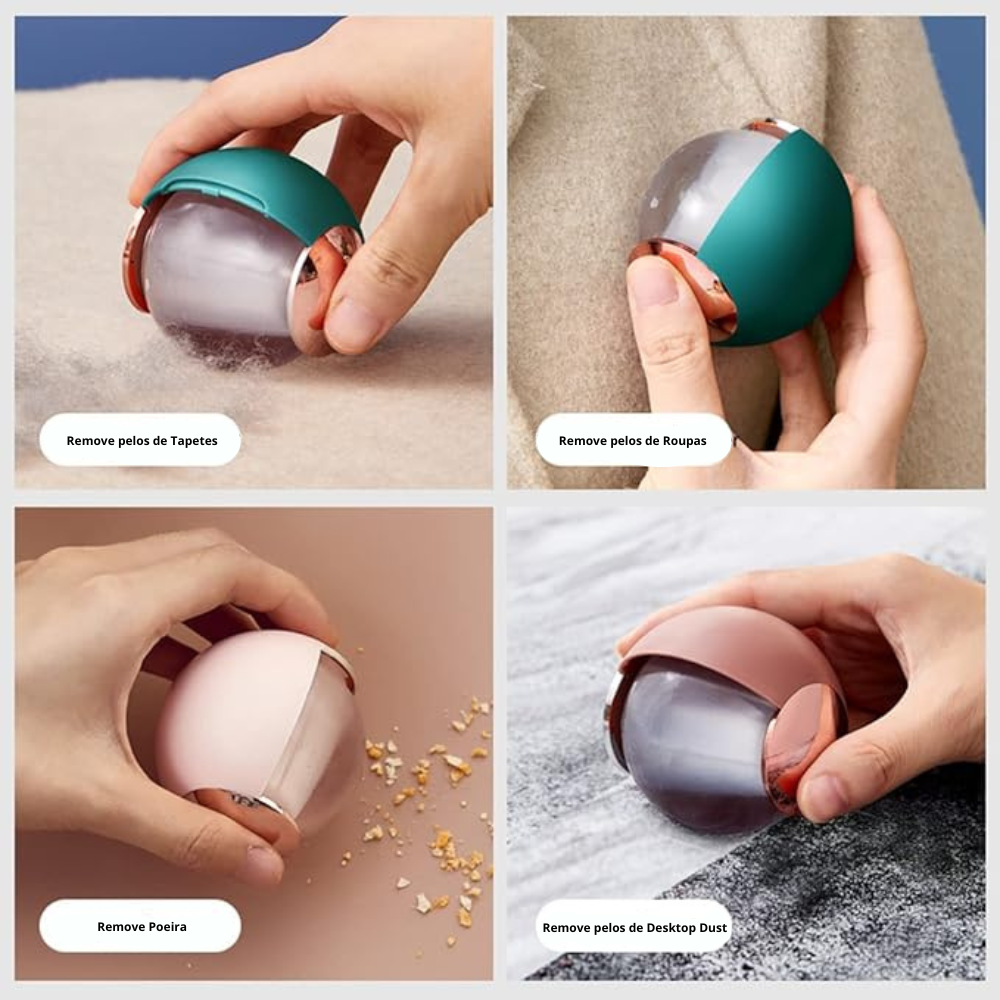 Remove pelos de Tapetes

Remove pelos de Roupas

Remove Poeira

Remove pelos de Desktop Dust