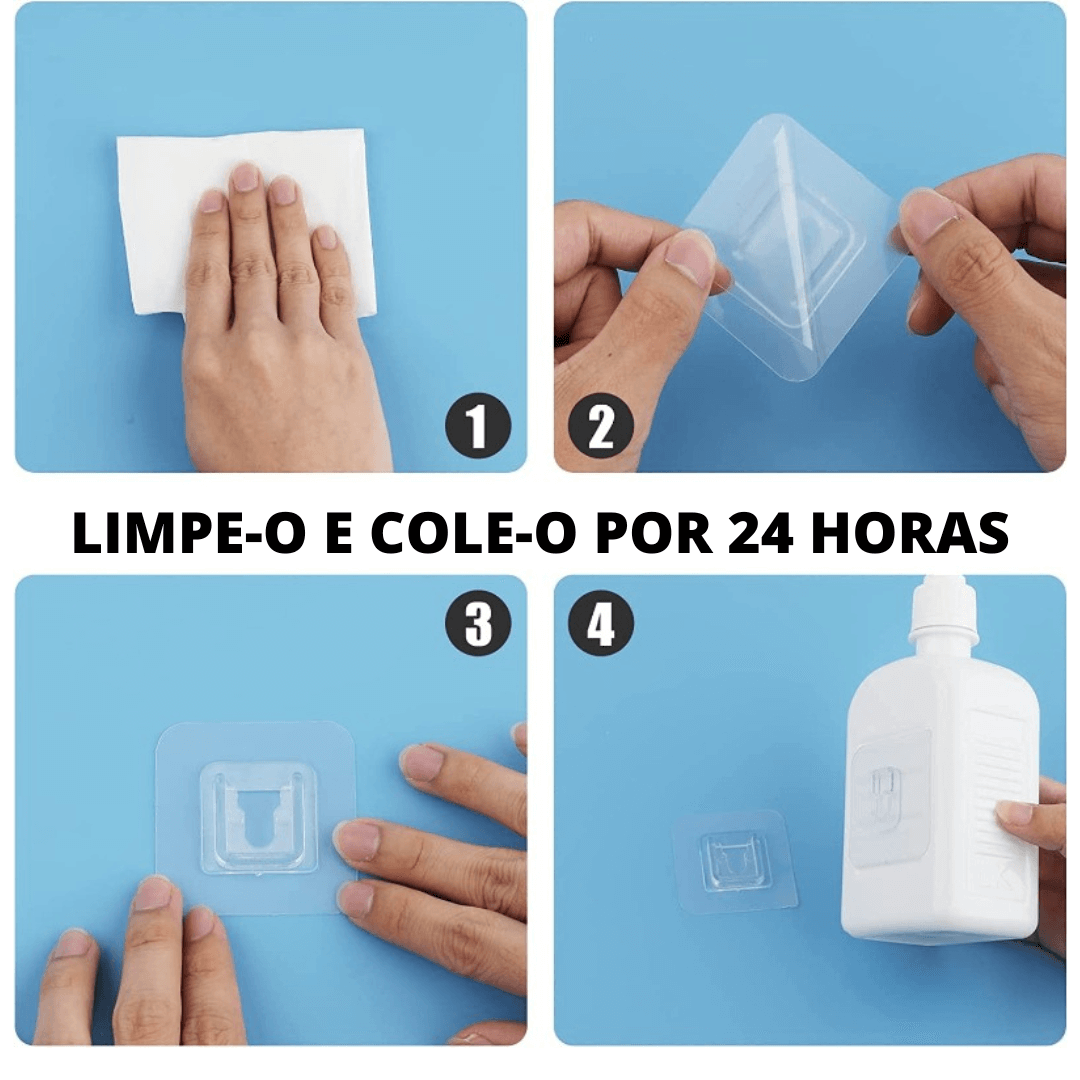 1

2

LIMPE-O E COLE-O POR 24 HORAS

3

4