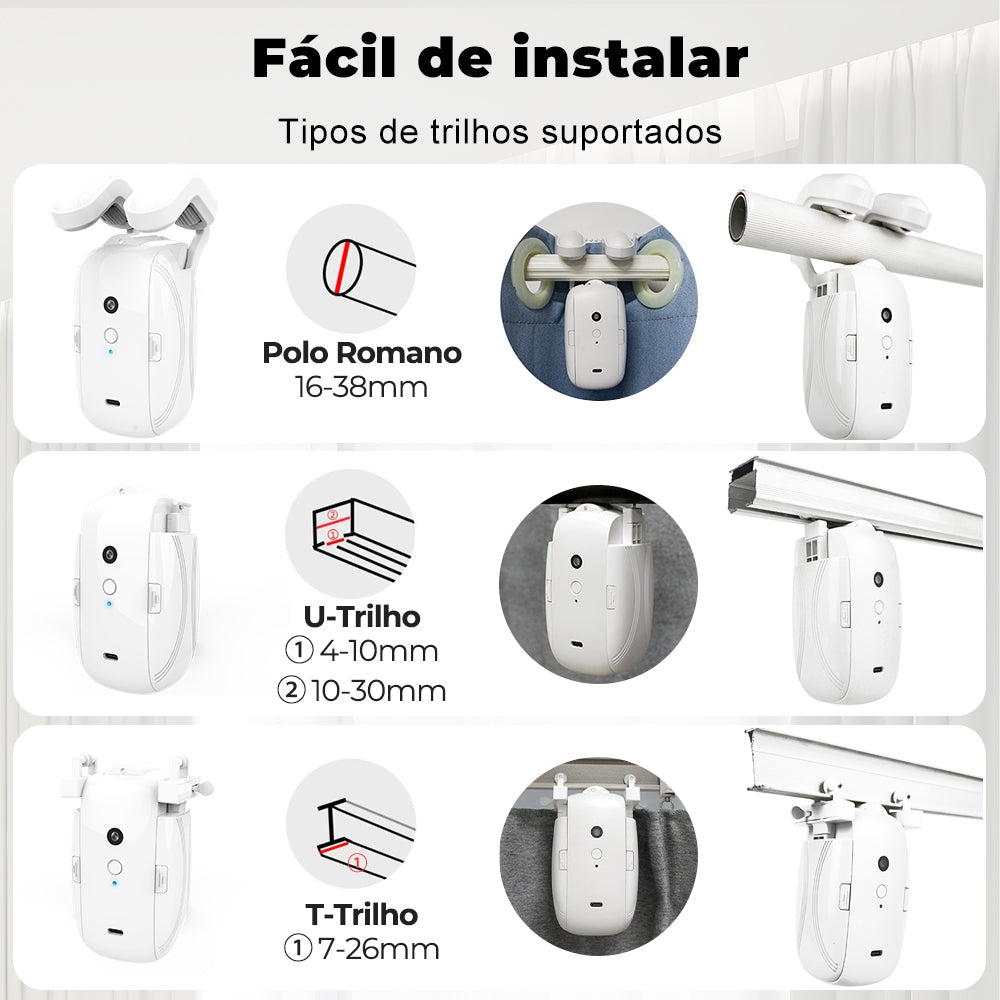 Fácil de instalar

Tipos de trilhos suportados

Polo Romano
16-38mm

②
①

U-Trilho
① 4-10mm
② 10-30mm

①

T-Trilho
① 7-26mm